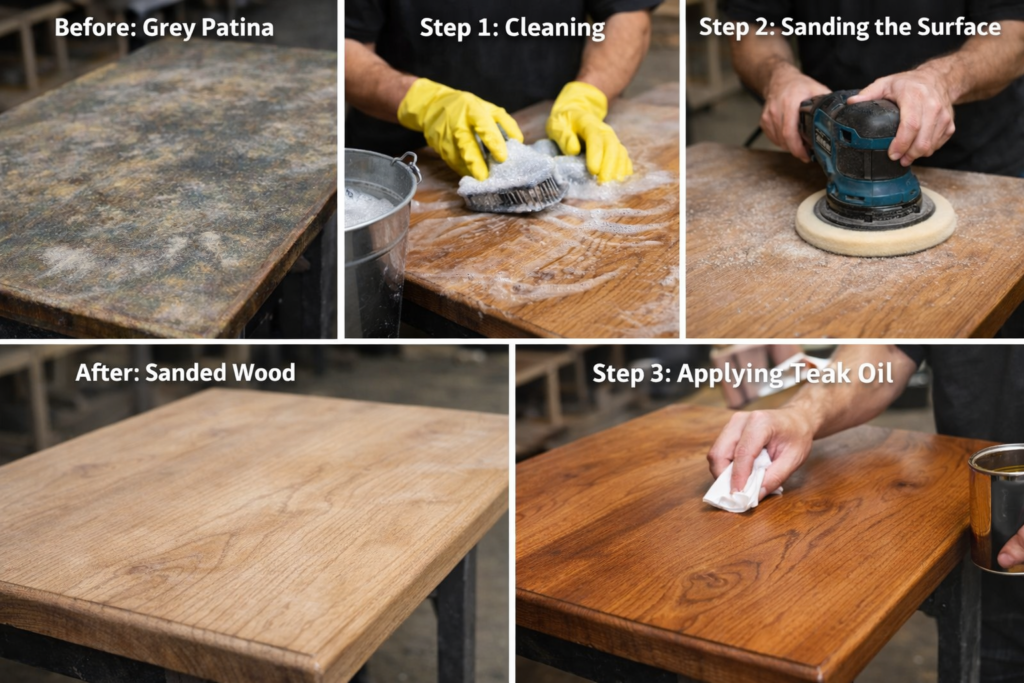 Before: Grey Patina

Step 1: Cleaning

Step 2: Sanding the Surface

After: Sanded Wood

Step 3: Applying Teak Oil